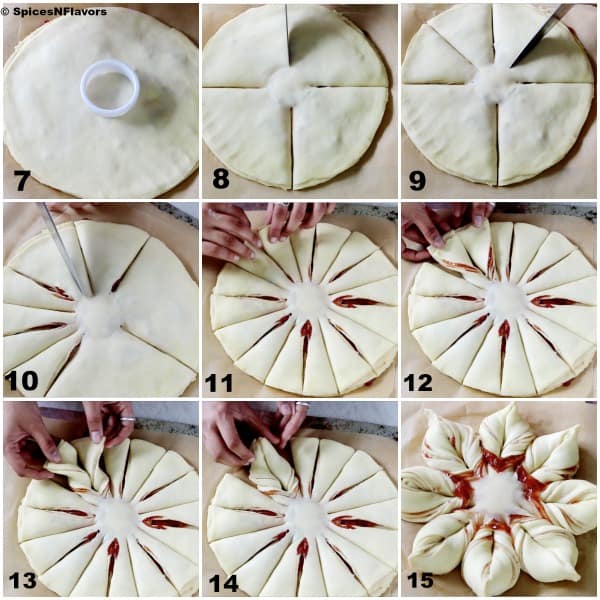 © SpicesNFlavors

7

8

9

10

11

12

13

14

15