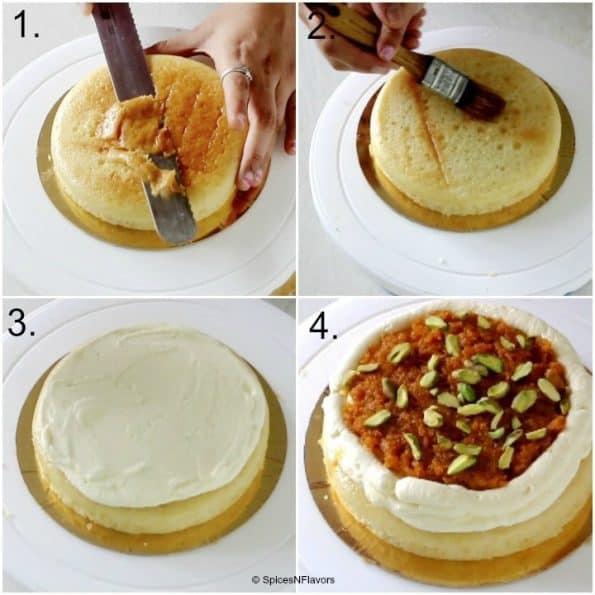 1.

2.

3.

4.

© SpicesNFlavors